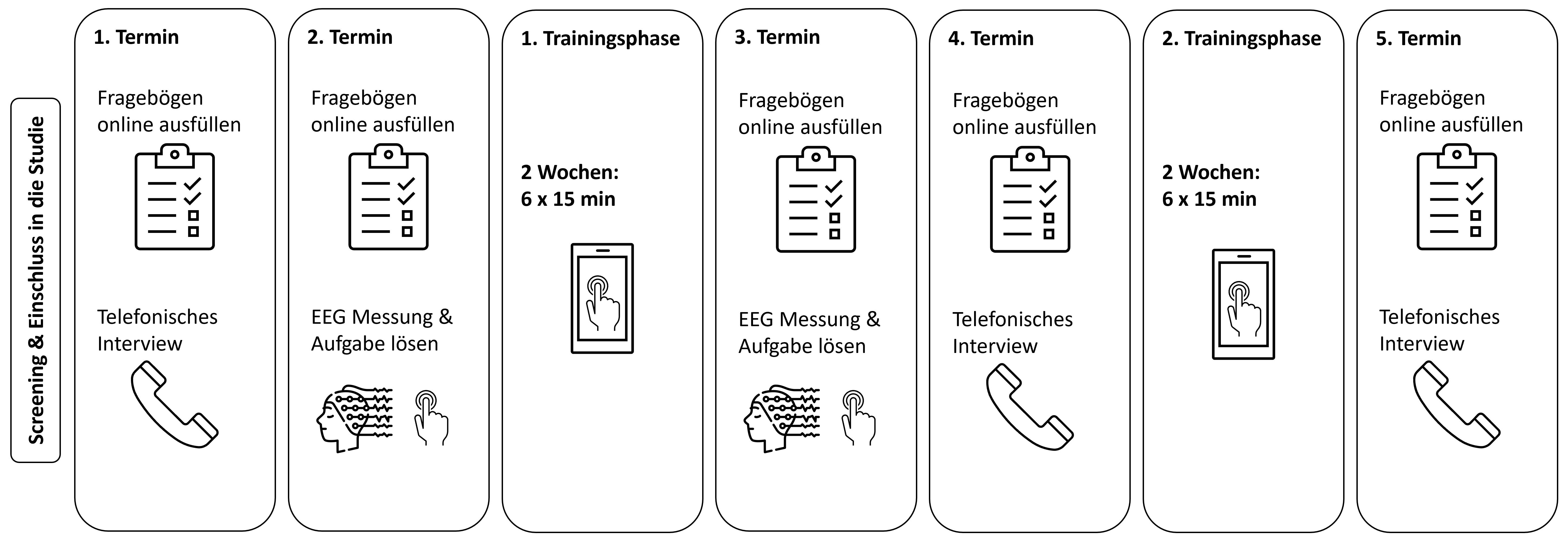 Screening & Einschluss in die Studie

1. Termin

Fragebögen online ausfüllen

Telefonisches Interview

2. Termin

Fragebögen online ausfüllen

EEG Messung & Aufgabe lösen

1. Trainingsphase

2 Wochen: 6 x 15 min

3. Termin

Fragebögen online ausfüllen

EEG Messung & Aufgabe lösen

4. Termin

Fragebögen online ausfüllen

Telefonisches Interview

2. Trainingsphase

2 Wochen: 6 x 15 min

5. Termin

Fragebögen online ausfüllen

Telefonisches Interview